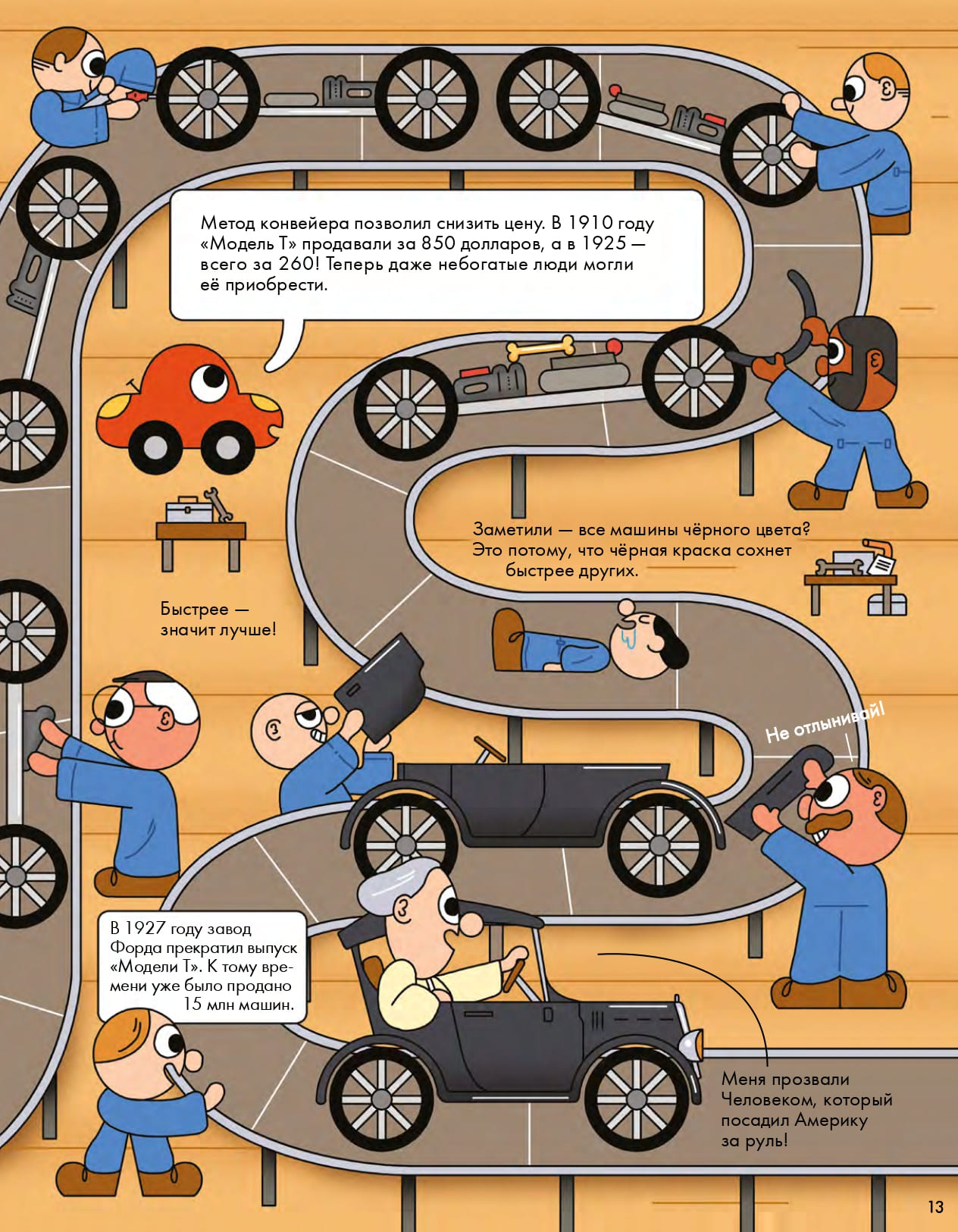 Метод конвейера позволил снизить цену. В 1910 году «Модель Т» продавали за 850 долларов, а в 1925 — всего за 260! Теперь даже небогатые люди могли её приобрести.

Заметили — все машины чёрного цвета? Это потому, что чёрная краска сохнет быстрее других.

Быстрее — значит лучше!

Не отлынивай!

В 1927 году завод Форда прекратил выпуск «Модели Т». К тому времени уже было продано 15 млн машин.

Меня прозвали Человеком, который посадил Америку за руль!

13