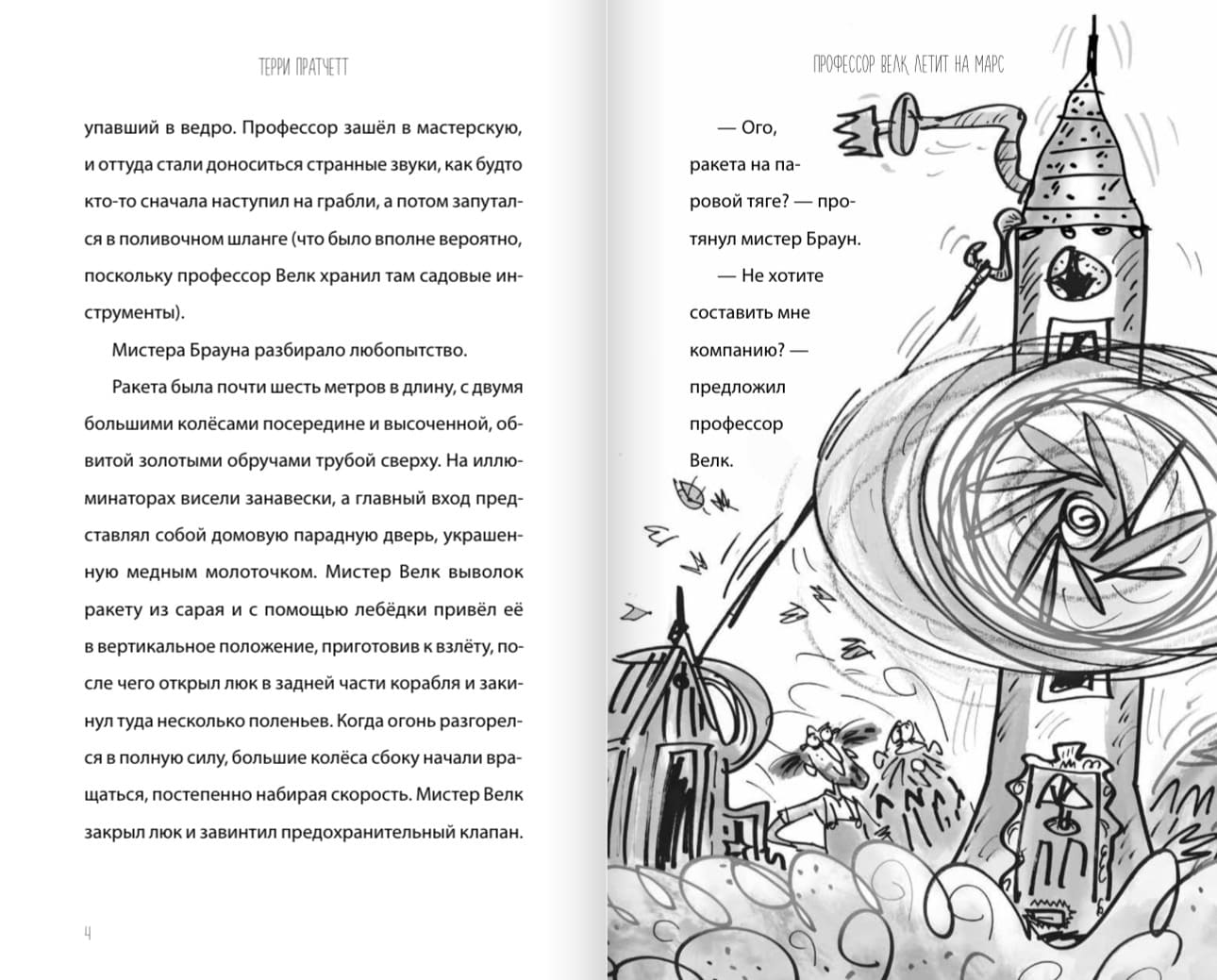 ТЕРРИ ПРАТЧЕТТ

упавший в ведро. Профессор зашёл в мастерскую, и оттуда стали доноситься странные звуки, как будто кто-то сначала наступил на грабли, а потом запутался в поливочном шланге (что было вполне вероятно, поскольку профессор Велк хранил там садовые инструменты).

Мистера Брауна разбирало любопытство.

Ракета была почти шесть метров в длину, с двумя большими колёсами посередине и высоченной, обвитой золотыми обручами трубой сверху. На иллюминаторах висели занавески, а главный вход представлял собой домовую парадную дверь, украшенную медным молоточком. Мистер Велк выволок ракету из сарая и с помощью лебёдки привёл её в вертикальное положение, приготовив к взлёту, после чего открыл люк в задней части корабля и закинул туда несколько поленьев. Когда огонь разгорелся в полную силу, большие колёса сбоку начали вращаться, постепенно набирая скорость. Мистер Велк закрыл люк и завинтил предохранительный клапан.

4

ПРОФЕССОР ВЕЛК ЛЕТИТ НА МАРС

— Ого, ракета на паровой тяге? — протянул мистер Браун.

— Не хотите составить мне компанию? — предложил профессор Велк.