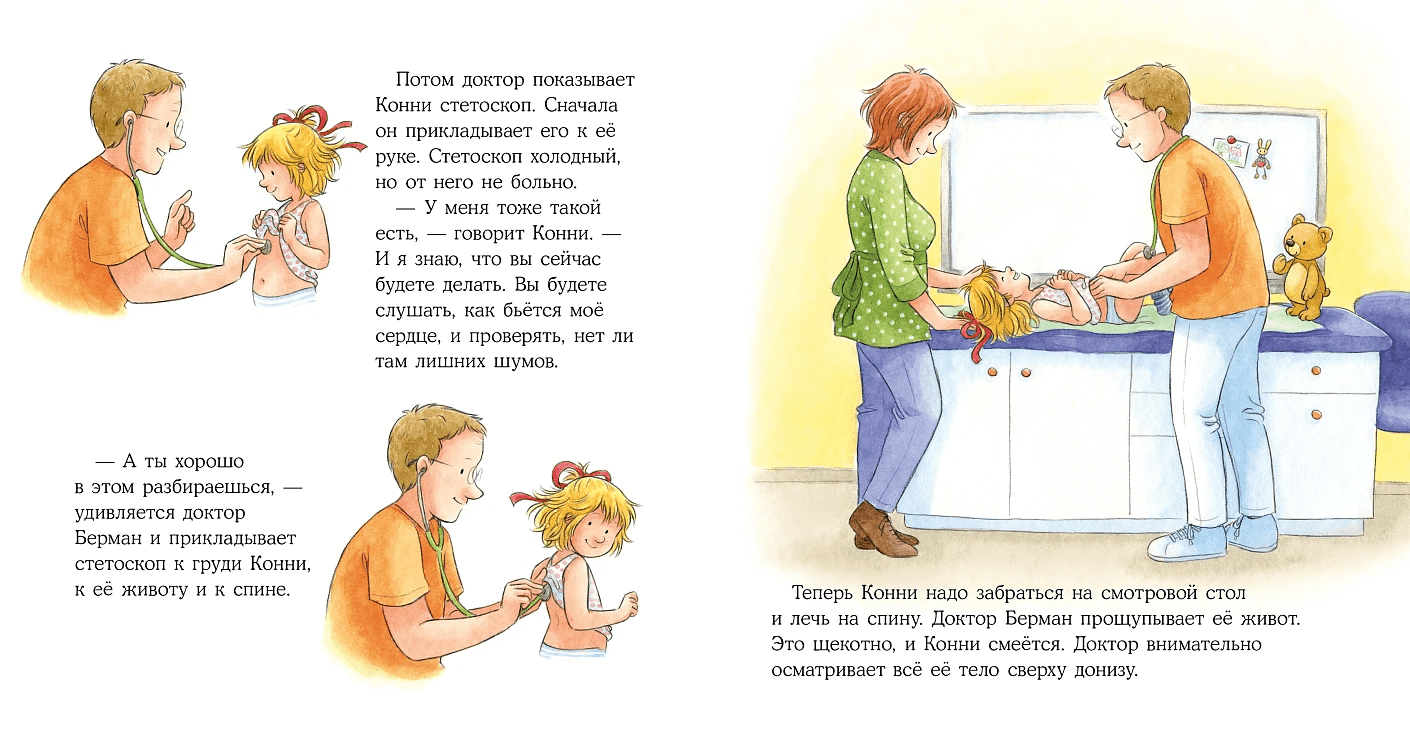 Потом доктор показывает Конни стетоскоп. Сначала он прикладывает его к её руке. Стетоскоп холодный, но от него не больно.

— У меня тоже такой есть, — говорит Конни. — И я знаю, что вы сейчас будете делать. Вы будете слушать, как бьётся моё сердце, и проверять, нет ли там лишних шумов.

— А ты хорошо в этом разбираешься, — удивляется доктор Берман и прикладывает стетоскоп к груди Конни, к её животу и к спине.

Теперь Конни надо забраться на смотровой стол и лечь на спину. Доктор Берман прощупывает её живот. Это щекотно, и Конни смеётся. Доктор внимательно осматривает всё её тело сверху донизу.