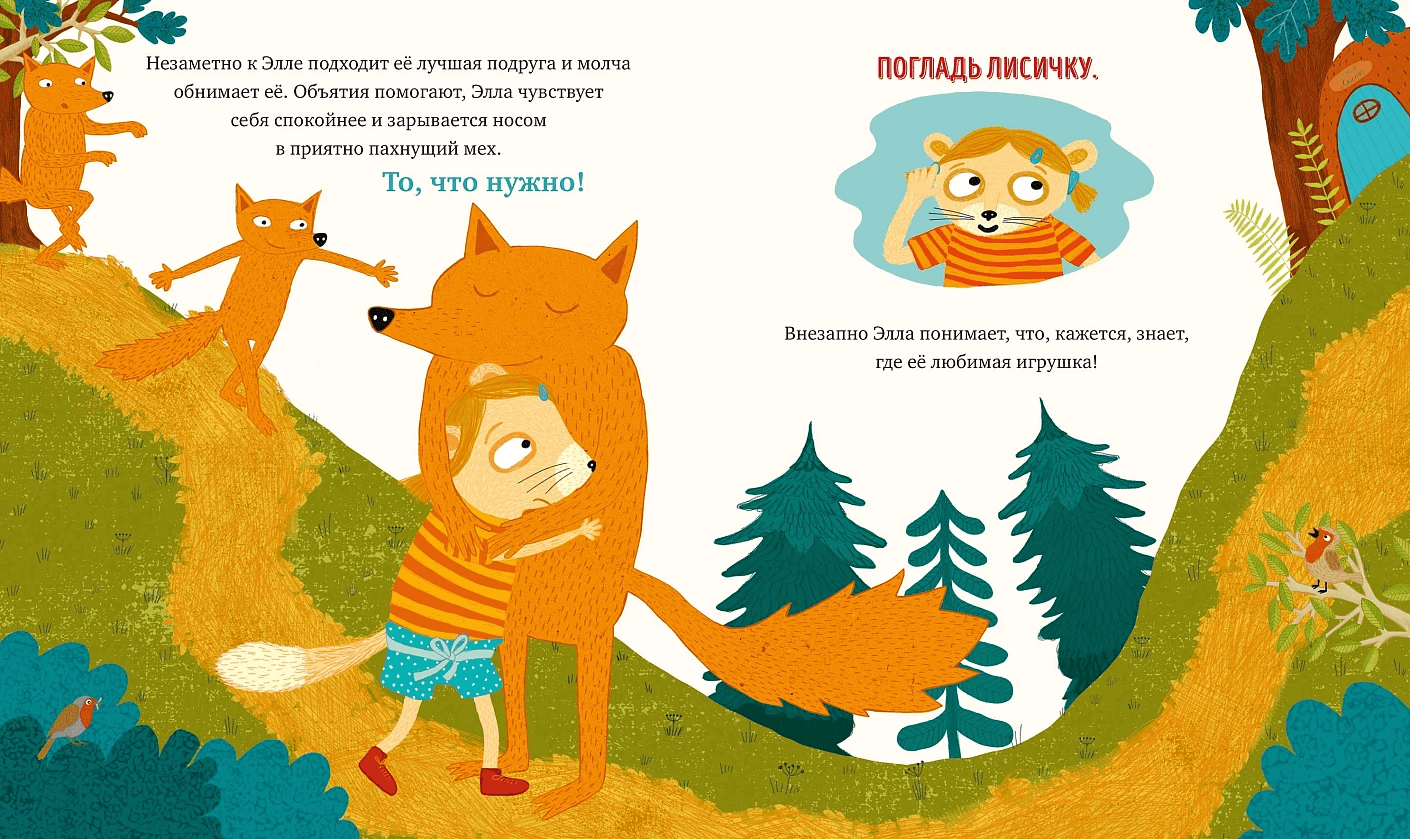 Незаметно к Элле подходит её лучшая подруга и молча обнимает её. Объятия помогают, Элла чувствует себя спокойнее и зарывается носом в приятно пахнущий мех.

То, что нужно!

ПОГЛАДЬ ЛИСИЧКУ.

Внезапно Элла понимает, что, кажется, знает, где её любимая игрушка!