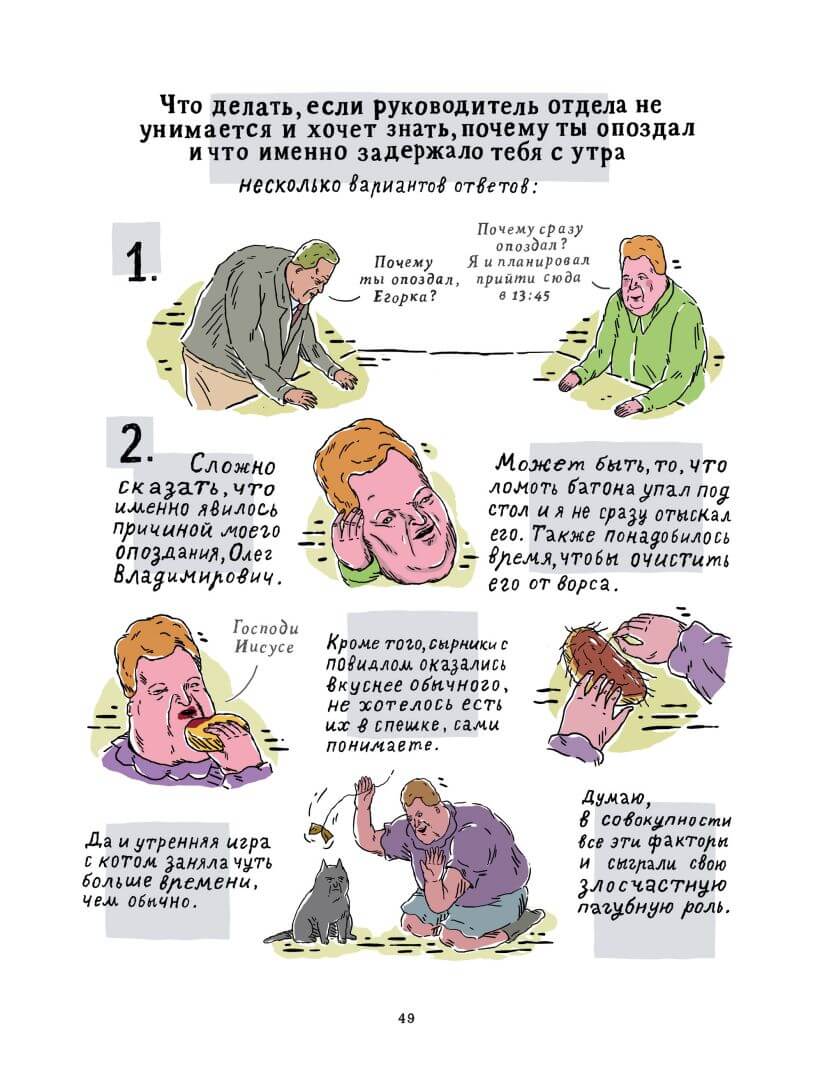 Что делать, если руководитель отдела не унимается и хочет знать, почему ты опоздал и что именно задержало тебя с утра

несколько вариантов ответов:

1.

Почему ты опоздал, Егорка?

Почему сразу опоздал? Я и планировал прийти сюда в 13:45

2.

Сложно сказать, что именно явилось причиной моего опоздания, Олег Владимирович.

Может быть, то, что ломоть батона упал под стол и я не сразу отыскал его. Также понадобилось время, чтобы очистить его от ворса.

Господи Иисусе

Кроме того, сырники с повидлом оказались вкуснее обычного, не хотелось есть их в спешке, сами понимаете.

Да и утренняя игра с котом заняла чуть больше времени, чем обычно.

Думаю, в совокупности все эти факторы и сыграли свою злосчастную пагубную роль.

49