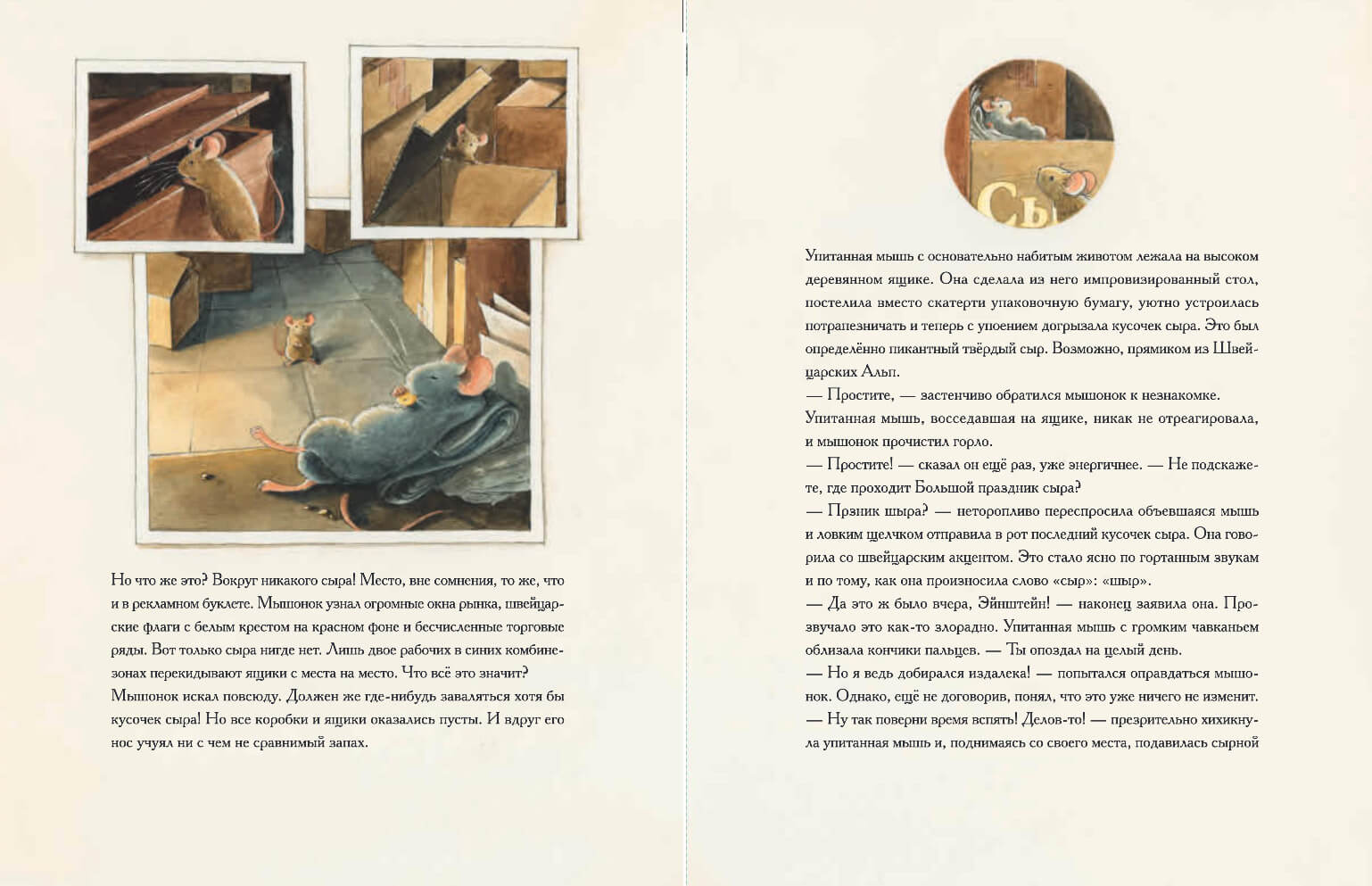 Но что же это? Вокруг никакого сыра! Место, вне сомнения, то же, что и в рекламном буклете. Мышонок узнал огромные окна рынка, швейцарские флаги с белым крестом на красном фоне и бесчисленные торговые ряды. Вот только сыра нигде нет. Лишь двое рабочих в синих комбинезонах перекидывают ящики с места на место. Что всё это значит?
Мышонок искал повсюду. Должен же где-нибудь заваляться хотя бы кусочек сыра! Но все коробки и ящики оказались пусты. И вдруг его нос учуял ни с чем не сравнимый запах.

Сы

Упитанная мышь с основательно набитым животом лежала на высоком деревянном ящике. Она сделала из него импровизированный стол, постелила вместо скатерти упаковочную бумагу, уютно устроилась потрапезничать и теперь с упоением догрызала кусочек сыра. Это был определённо пикантный твёрдый сыр. Возможно, прямиком из Швейцарских Альп.
— Простите, — застенчиво обратился мышонок к незнакомке.
Упитанная мышь, восседавшая на ящике, никак не отреагировала, и мышонок прочистил горло.
— Простите! — сказал он ещё раз, уже энергичнее. — Не подскажете, где проходит Большой праздник сыра?
— Прзник шыра? — неторопливо переспросила объевшаяся мышь и ловким щелчком отправила в рот последний кусочек сыра. Она говорила со швейцарским акцентом. Это стало ясно по гортанным звукам и по тому, как она произносила слово «сыр»: «шыр».
— Да это ж было вчера, Эйнштейн! — наконец заявила она. Прозвучало это как-то злорадно. Упитанная мышь с громким чавканьем облизала кончики пальцев. — Ты опоздал на целый день.
— Но я ведь добирался издалека! — попытался оправдаться мышонок. Однако, ещё не договорив, понял, что это уже ничего не изменит.
— Ну так поверни время вспять! Делов-то! — презрительно хихикнула упитанная мышь и, поднимаясь со своего места, подавилась сырной