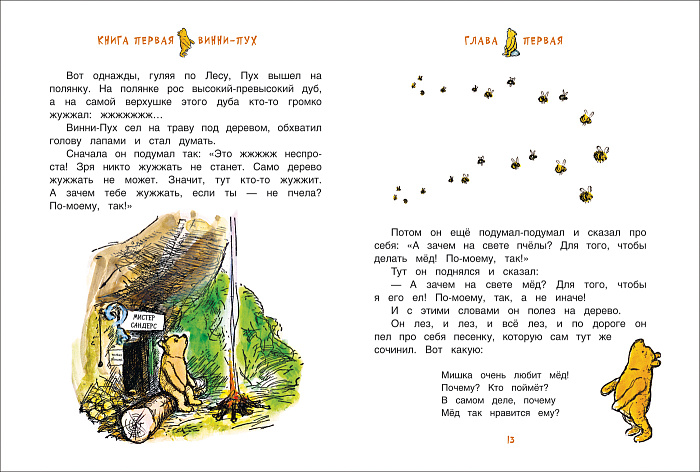 КНИГА ПЕРВАЯ ВИННИ-ПУХ

Вот однажды, гуляя по Лесу, Пух вышел на полянку. На полянке рос высокий-превысокий дуб, а на самой верхушке этого дуба кто-то громко жужжал: жжжжжжж…

Винни-Пух сел на траву под деревом, обхватил голову лапами и стал думать.

Сначала он подумал так: «Это жжжжж неспроста! Зря никто жужжать не станет. Само дерево жужжать не может. Значит, тут кто-то жужжит. А зачем тебе жужжать, если ты — не пчела? По-моему, так!»

МИСТЕР САНДЕРС

ГЛАВА ПЕРВАЯ

Потом он ещё подумал-подумал и сказал про себя: «А зачем на свете пчёлы? Для того, чтобы делать мёд! По-моему, так!»

Тут он поднялся и сказал:

— А зачем на свете мёд? Для того, чтобы я его ел! По-моему, так, а не иначе!

И с этими словами он полез на дерево.

Он лез, и лез, и всё лез, и по дороге он пел про себя песенку, которую сам тут же сочинил. Вот какую:

Мишка очень любит мёд!
Почему? Кто поймёт?
В самом деле, почему
Мёд так нравится ему?

13